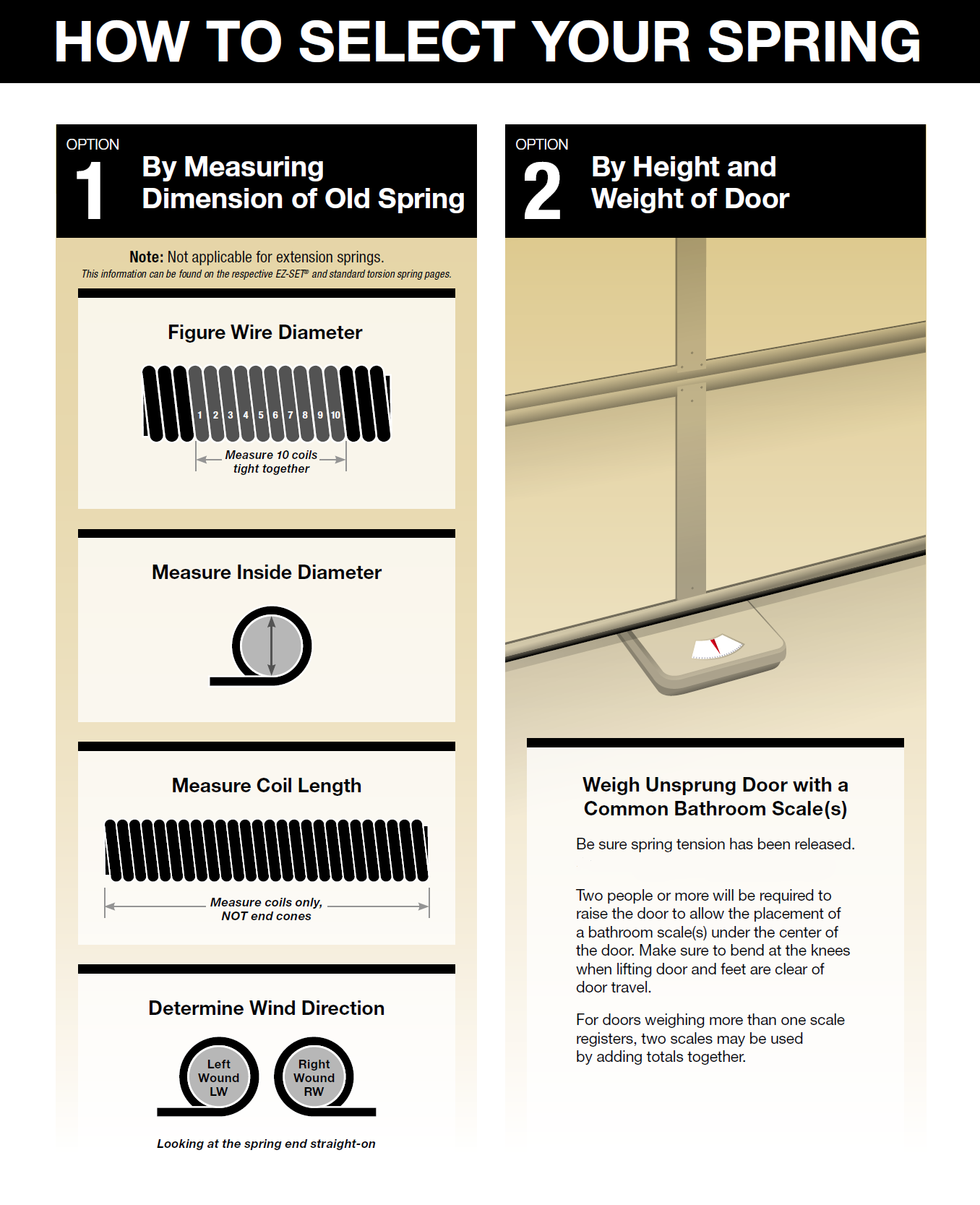 HOW TO SELECT YOUR SPRING

OPTION 1 By Measuring Dimension of Old Spring

Note: Not applicable for extension springs.
This information can be found on the respective EZ-SET® and standard torsion spring pages.

Figure Wire Diameter

1 2 3 4 5 6 7 8 9 10

Measure 10 coils tight together

Measure Inside Diameter

Measure Coil Length

Measure coils only, NOT end cones

Determine Wind Direction

Left Wound LW

Right Wound RW

Looking at the spring end straight-on

OPTION 2 By Height and Weight of Door

Weigh Unsprung Door with a Common Bathroom Scale(s)

Be sure spring tension has been released.

Two people or more will be required to raise the door to allow the placement of a bathroom scale(s) under the center of the door. Make sure to bend at the knees when lifting door and feet are clear of door travel.

For doors weighing more than one scale registers, two scales may be used by adding totals together.